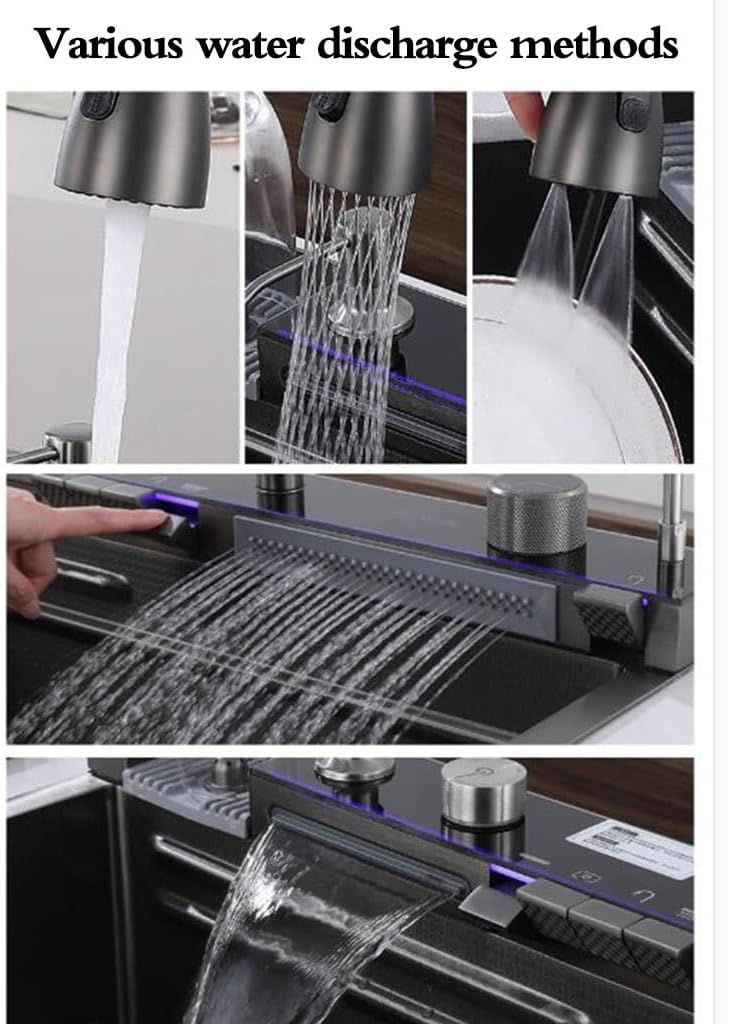 Various water discharge methods